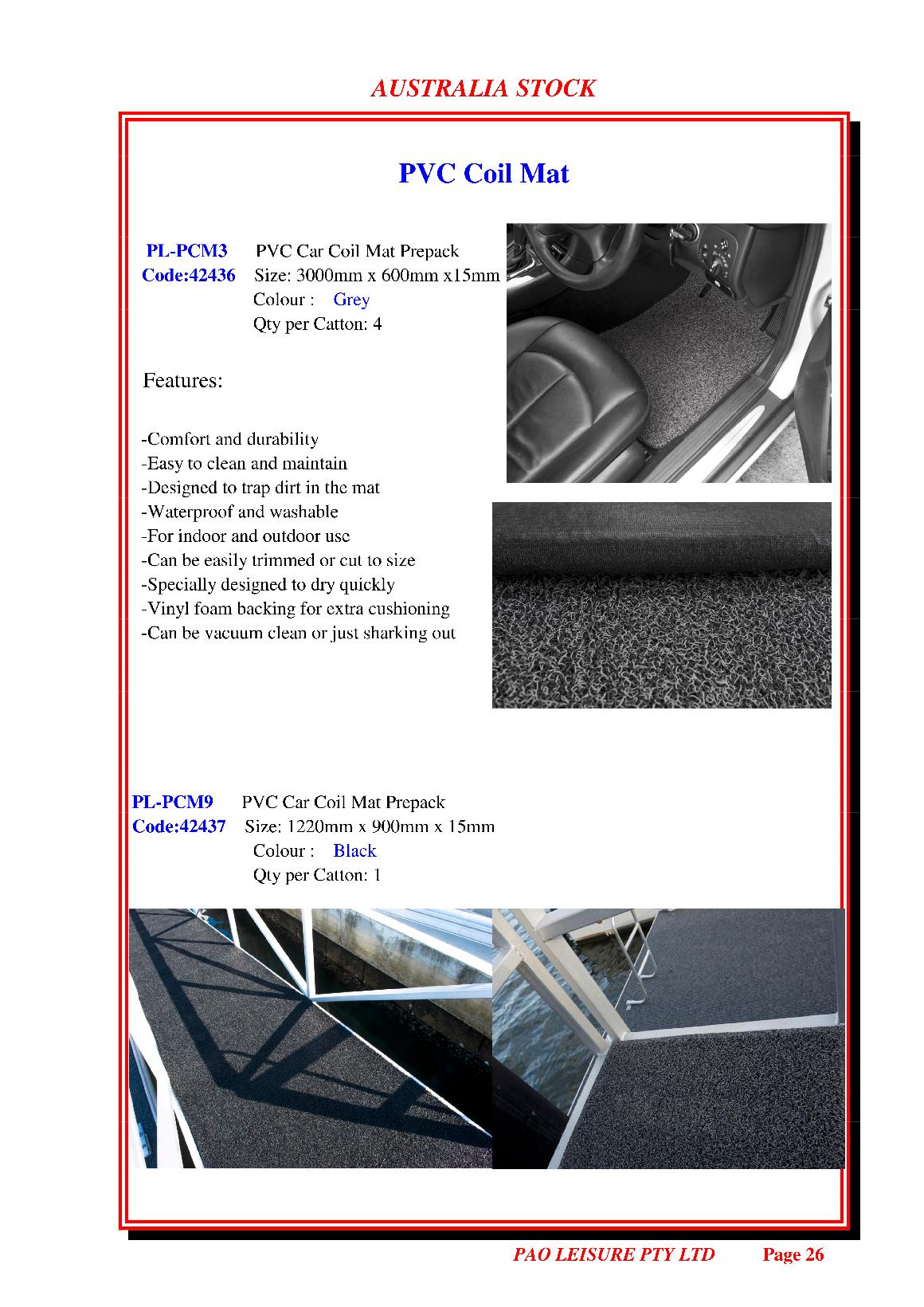 AUSTRALIA STOCK

PVC Coil Mat

PL-PCM3 PVC Car Coil Mat Prepack
Code:42436 Size: 3000mm x 600mm x15mm
Colour : Grey
Qty per Catton: 4

Features:

-Comfort and durability
-Easy to clean and maintain
-Designed to trap dirt in the mat
-Waterproof and washable
-For indoor and outdoor use
-Can be easily trimmed or cut to size
-Specially designed to dry quickly
-Vinyl foam backing for extra cushioning
-Can be vacuum clean or just sharking out

PL-PCM9 PVC Car Coil Mat Prepack
Code:42437 Size: 1220mm x 900mm x 15mm
Colour : Black
Qty per Catton: 1

PAO LEISURE PTY LTD Page 26